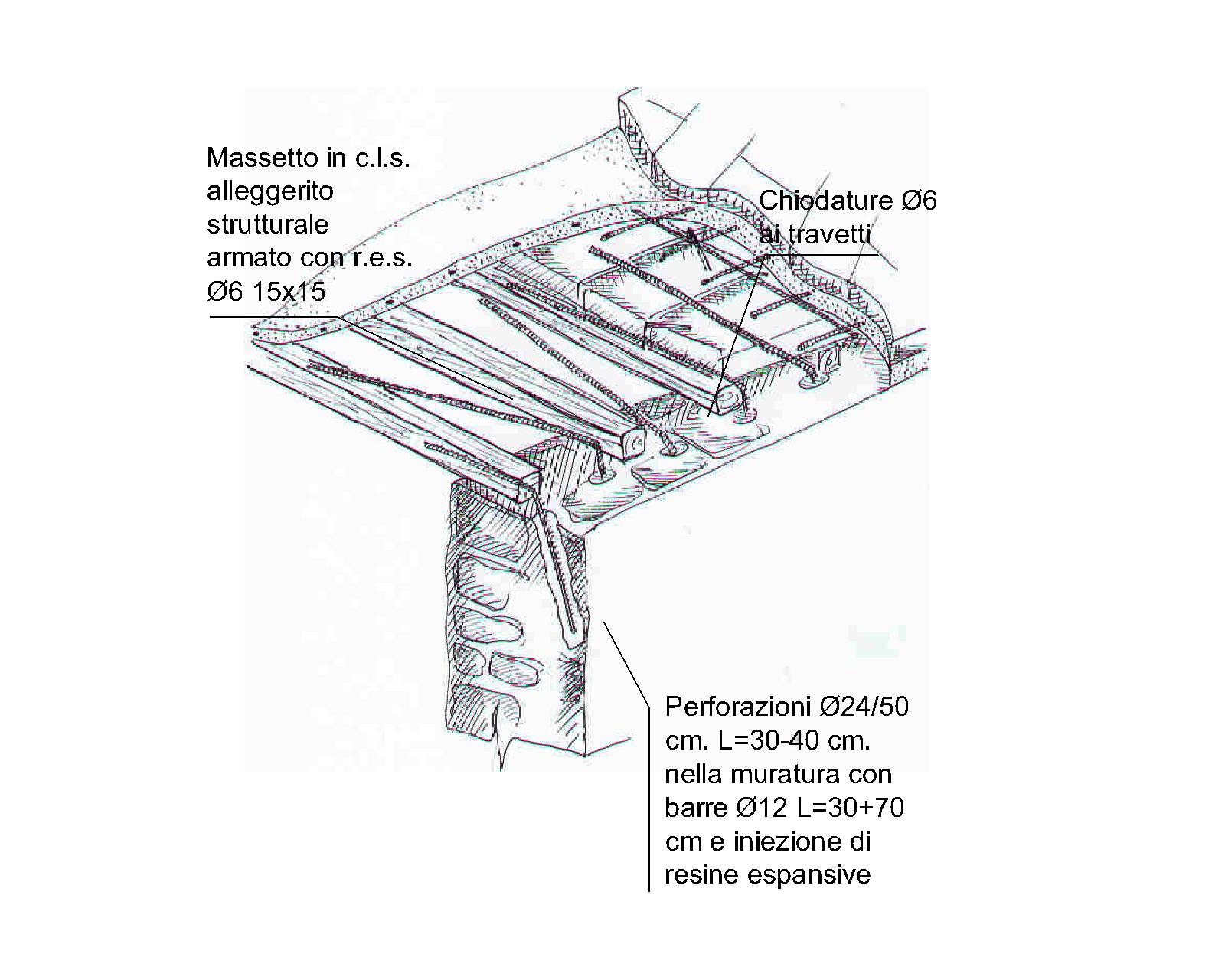 Massetto in c.l.s. alleggerito strutturale armato con r.e.s. Ø6 15x15

Chiodature Ø6 ai travetti

Perforazioni Ø24/50 cm. L=30-40 cm. nella muratura con barre Ø12 L=30+70 cm e iniezione di resine espansive